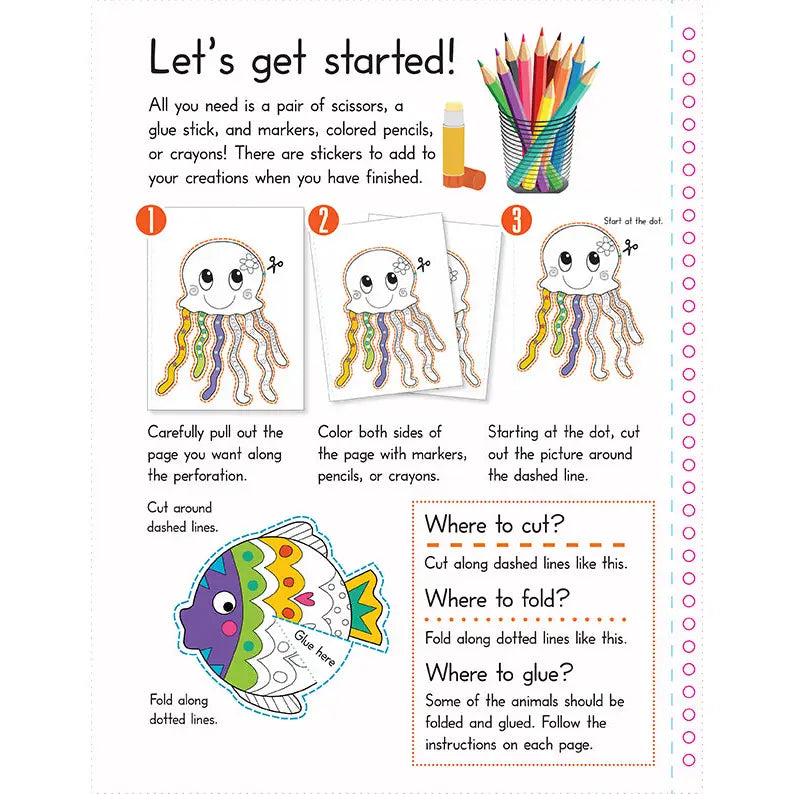 Let's get started!

All you need is a pair of scissors, a glue stick, and markers, colored pencils, or crayons! There are stickers to add to your creations when you have finished.

1

2

3

Start at the dot.

Carefully pull out the page you want along the perforation.

Color both sides of the page with markers, pencils, or crayons.

Starting at the dot, cut out the picture around the dashed line.

Cut around dashed lines.

Glue here

Fold along dotted lines.

Where to cut?

Cut along dashed lines like this.

Where to fold?

Fold along dotted lines like this.

Where to glue?

Some of the animals should be folded and glued. Follow the instructions on each page.