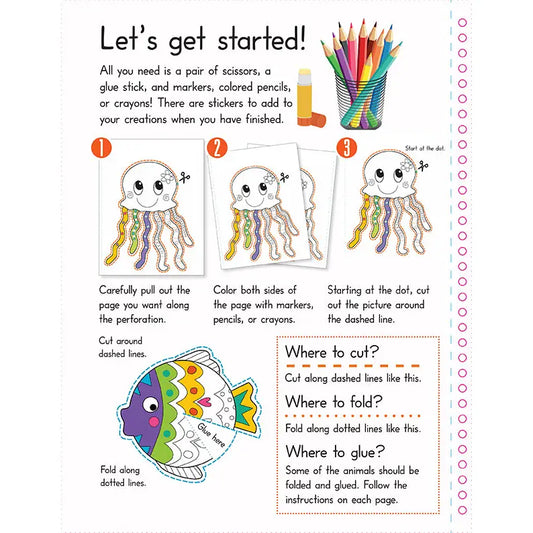 Let's get started!

All you need is a pair of scissors, a glue stick, and markers, colored pencils, or crayons! There are stickers to add to your creations when you have finished.

1

Carefully pull out the page you want along the perforation.

2

Color both sides of the page with markers, pencils, or crayons.

3

Start at the dot.

Starting at the dot, cut out the picture around the dashed line.

Cut around dashed lines.

Glue here

Fold along dotted lines.

Where to cut?

Cut along dashed lines like this.

Where to fold?

Fold along dotted lines like this.

Where to glue?

Some of the animals should be folded and glued. Follow the instructions on each page.